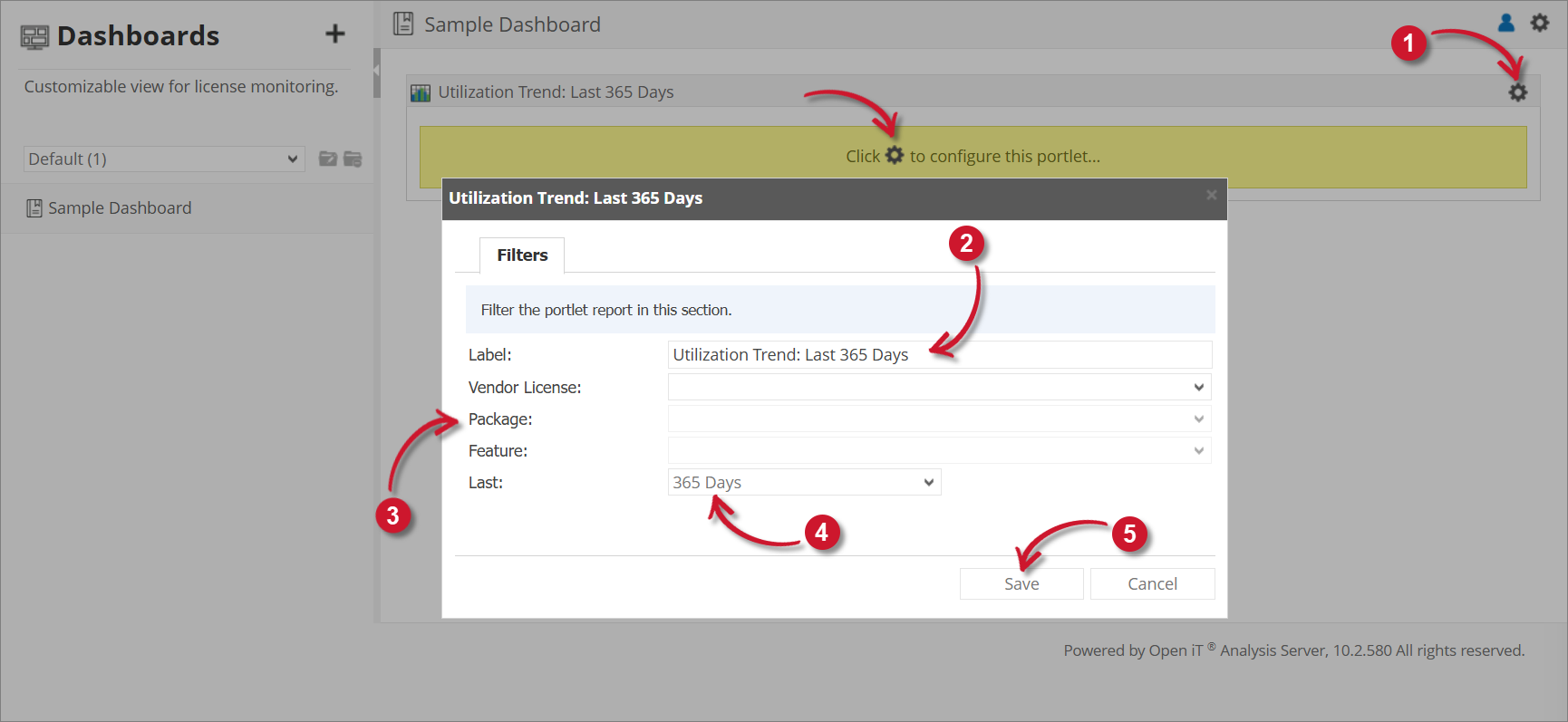 Dashboards +

Customizable view for license monitoring.

Default (1)

Sample Dashboard

Sample Dashboard

1

Utilization Trend: Last 365 Days

Click to configure this portlet...

Utilization Trend: Last 365 Days ×

Filters

2

Filter the portlet report in this section.

Label: Utilization Trend: Last 365 Days

Vendor License:

Package:

Feature:

Last: 365 Days

3

4

5

Save Cancel

Powered by Open iT ® Analysis Server, 10.2.580 All rights reserved.